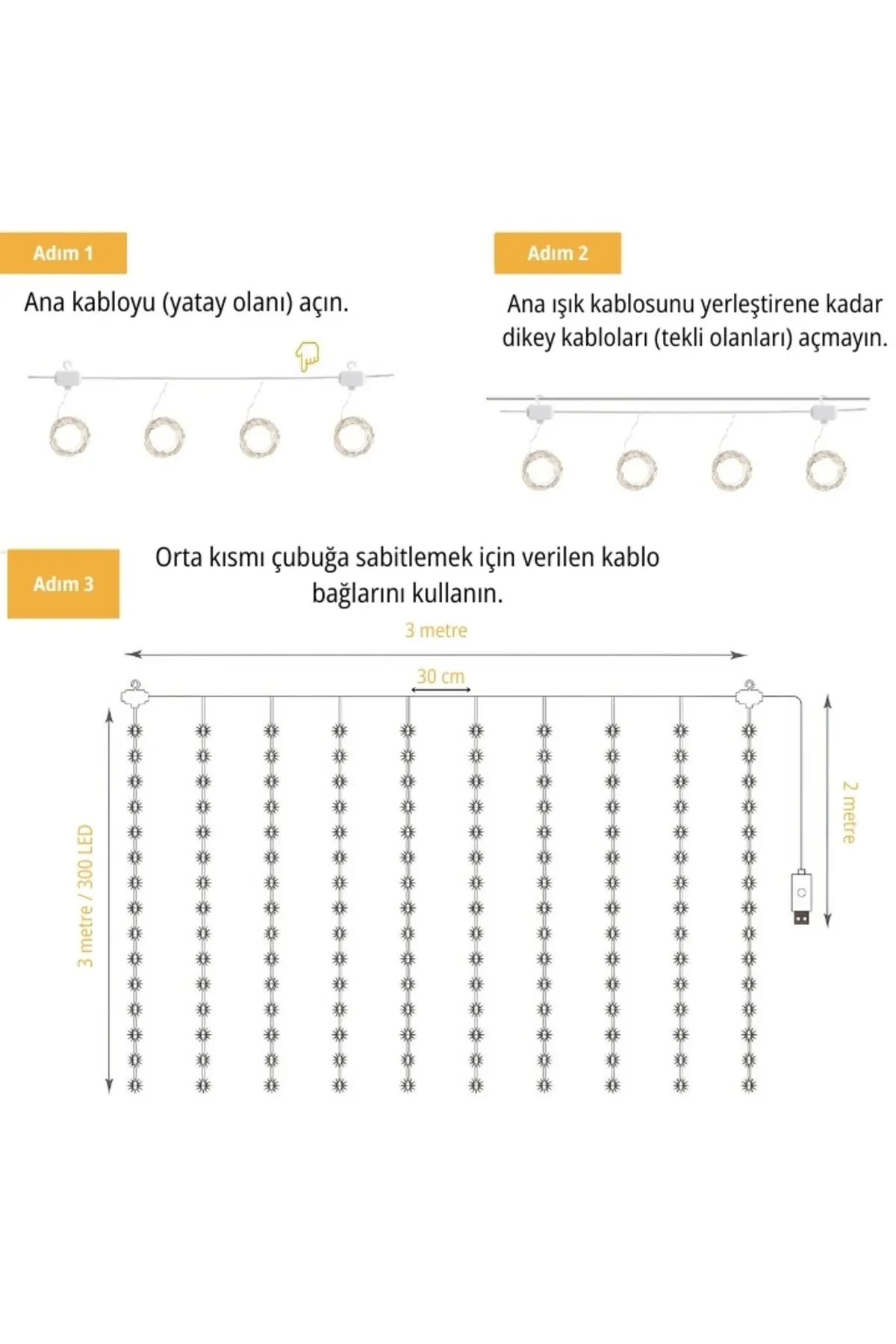 Adım 1

Ana kabloyu (yatay olanı) açın.

Adım 2

Ana ışık kablosunu yerleştirene kadar dikey kabloları (tekli olanları) açmayın.

Adım 3

Orta kısmı çubuğa sabitlemek için verilen kablo bağlarını kullanın.

3 metre

30 cm

3 metre / 300 LED

2 metre