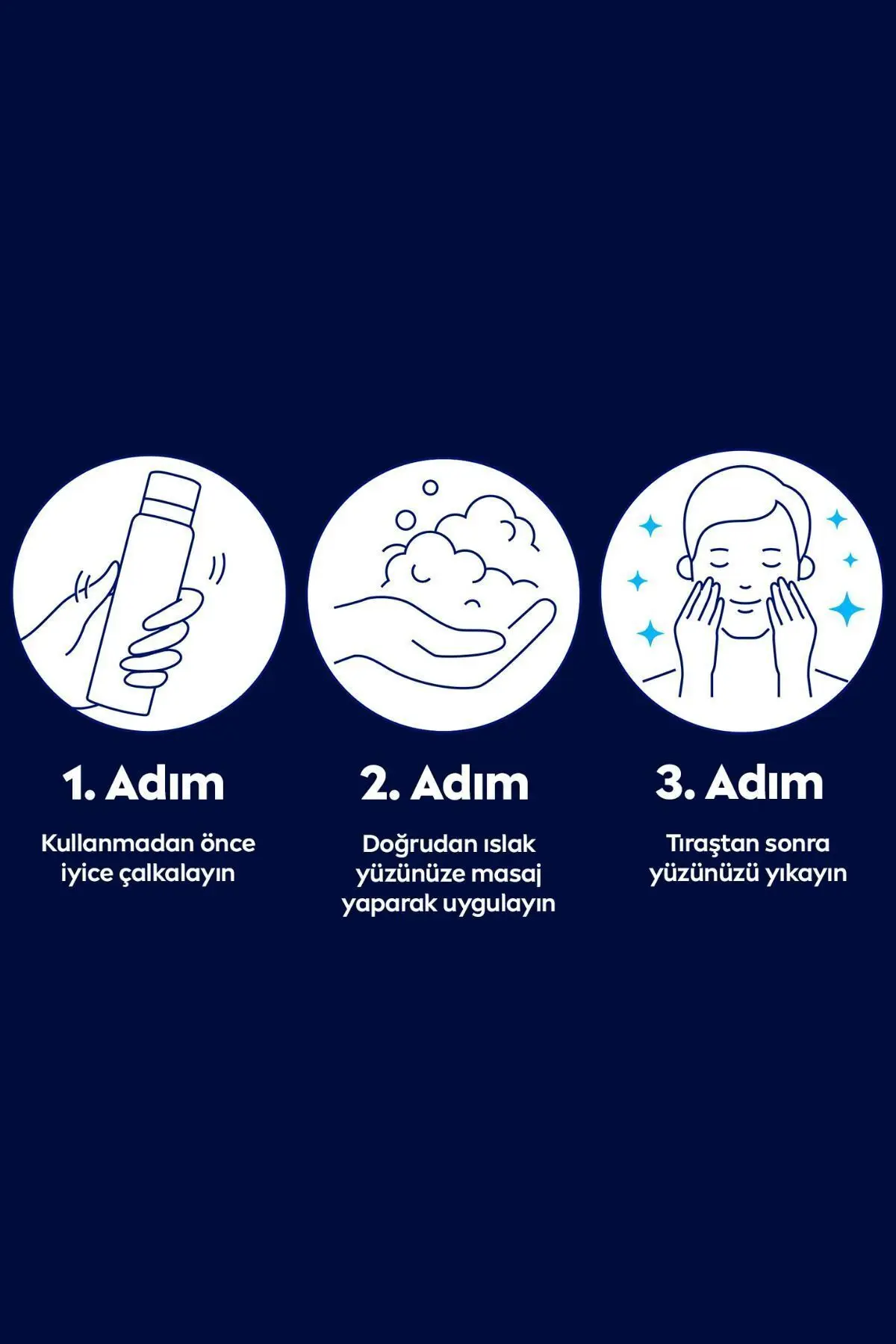 1. Adım

Kullanmadan önce iyice çalkalayın

2. Adım

Doğrudan ıslak yüzünüze masaj yaparak uygulayın

3. Adım

Tıraştan sonra yüzünüzü yıkayın