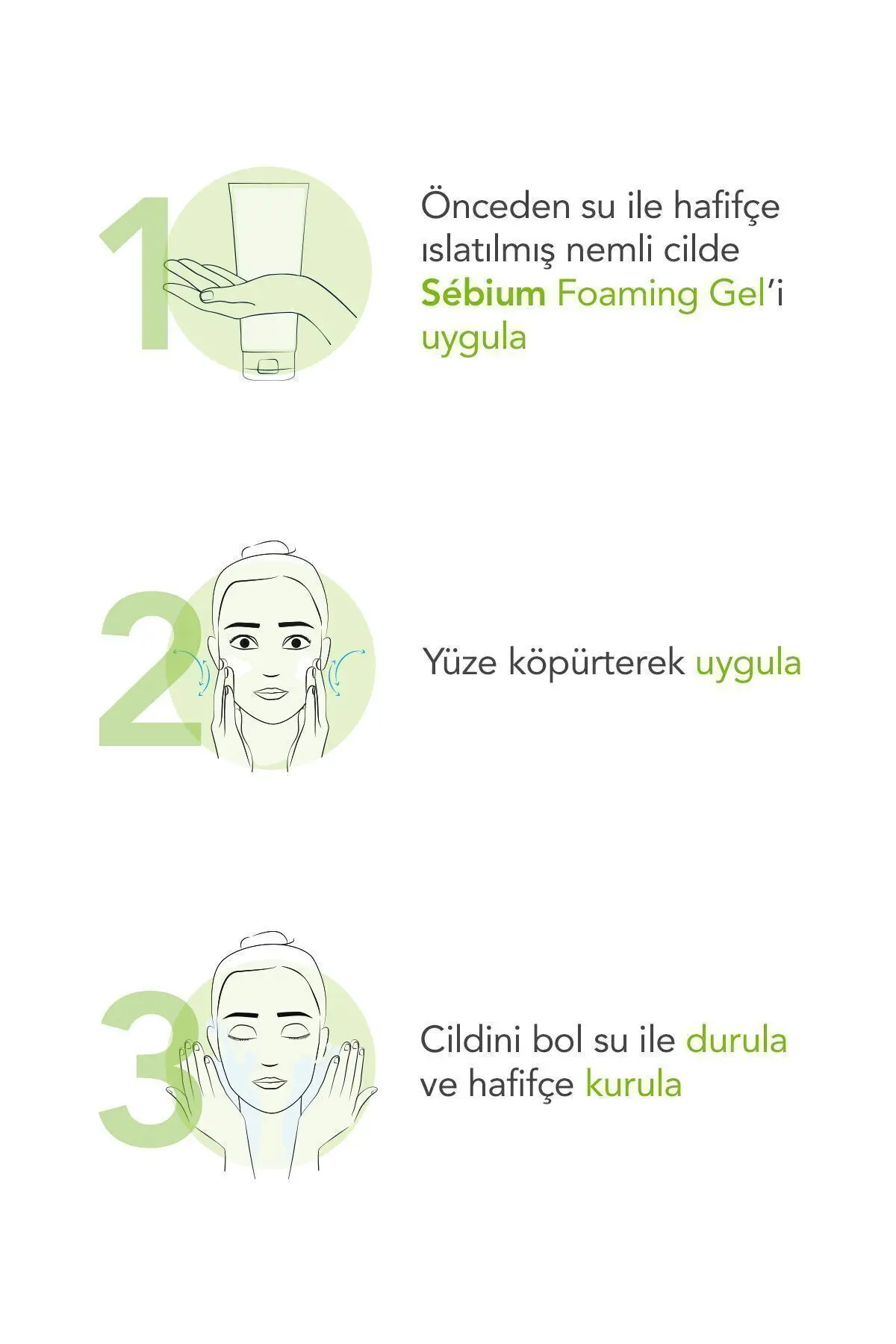 1

Önceden su ile hafifçe ıslatılmış nemli cilde Sébium Foaming Gel'i uygula

2

Yüze köpürterek uygula

3

Cildini bol su ile durula ve hafifçe kurula