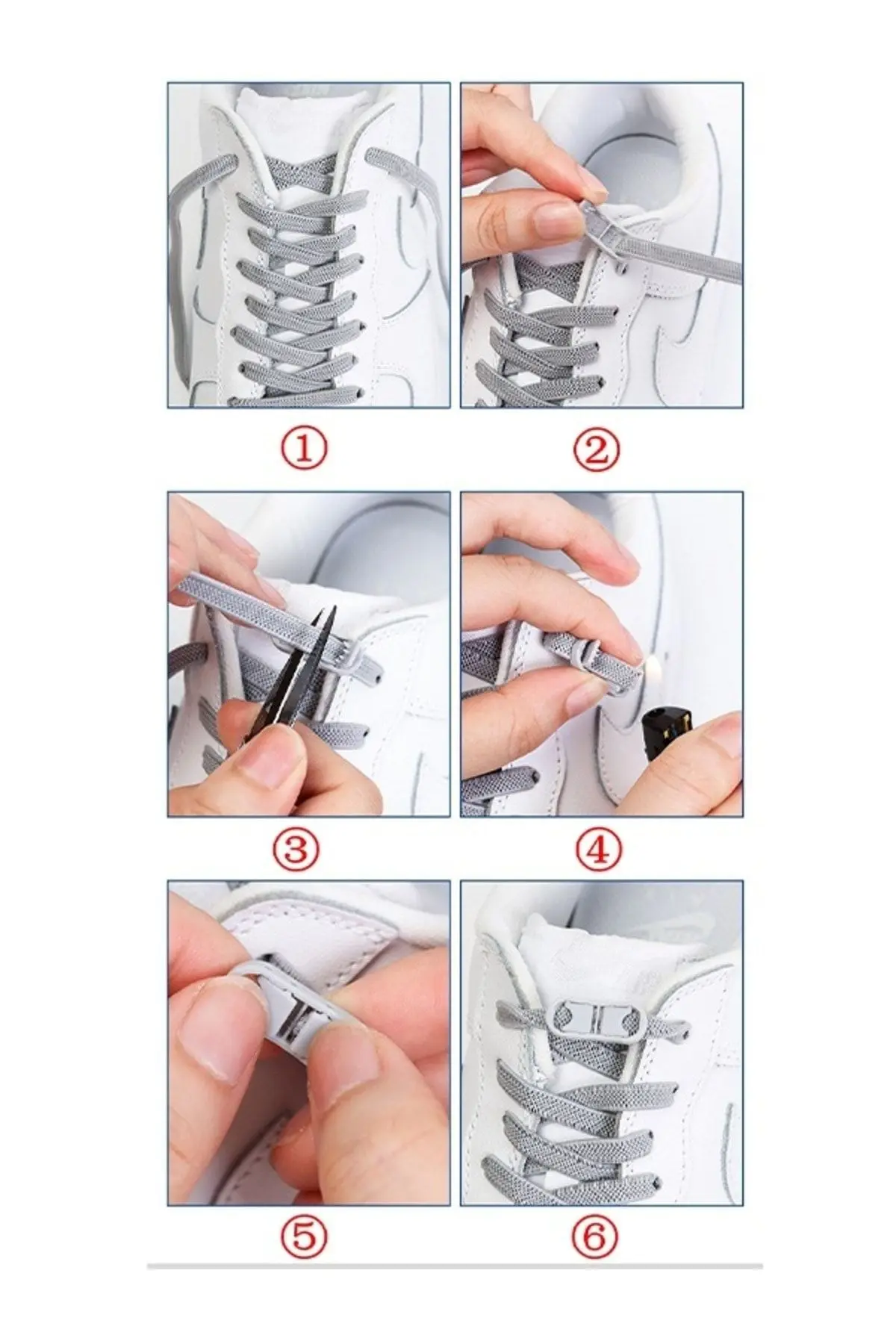 ①
②
③
④
⑤
⑥