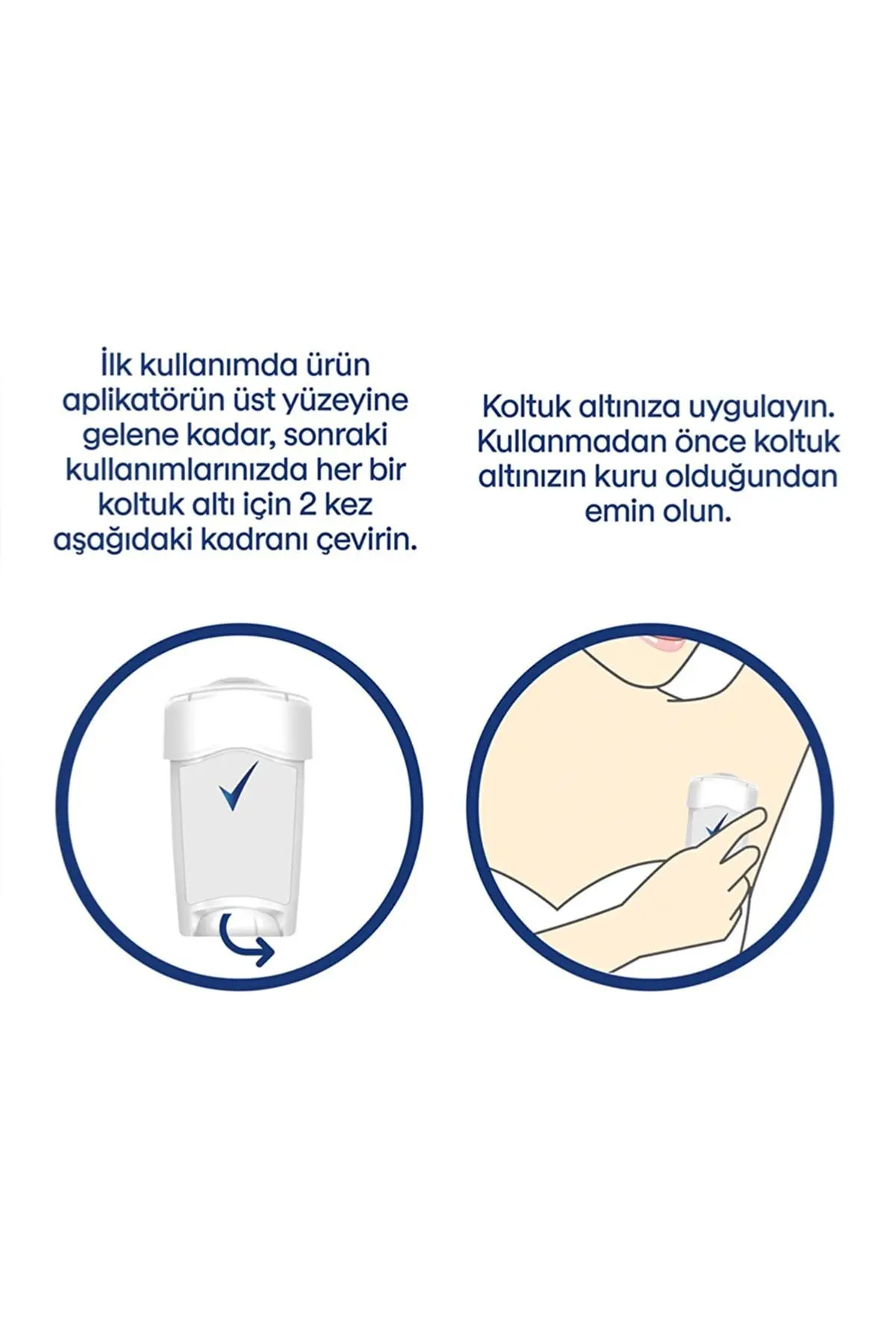 İlk kullanımda ürün aplikatörün üst yüzeyine gelene kadar, sonraki kullanımlarınızda her bir koltuk altı için 2 kez aşağıdaki kadranı çevirin.

Koltuk altınıza uygulayın. Kullanmadan önce koltuk altınızın kuru olduğundan emin olun.